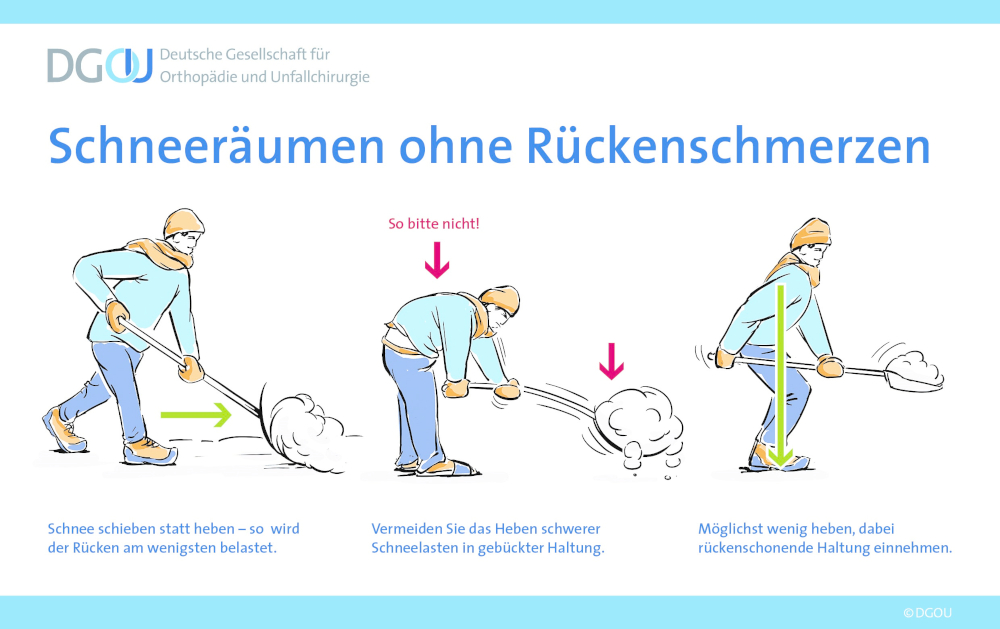 DGOU Deutsche Gesellschaft für Orthopädie und Unfallchirurgie

Schneeräumen ohne Rückenschmerzen

So bitte nicht!

Schnee schieben statt heben – so wird der Rücken am wenigsten belastet.

Vermeiden Sie das Heben schwerer Schneelasten in gebückter Haltung.

Möglichst wenig heben, dabei rückenschonende Haltung einnehmen.

©DGOU